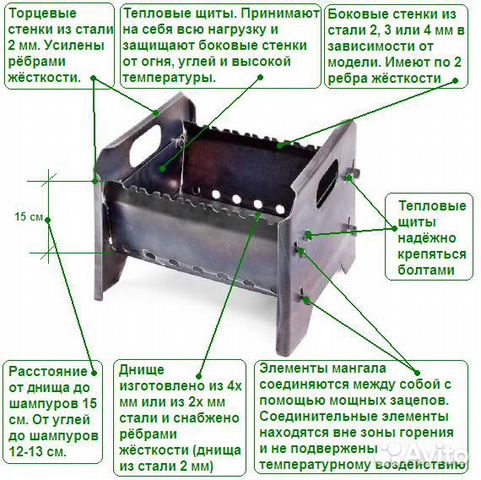 Торцевые стенки из стали 2 мм. Усилены рёбрами жёсткости.

Тепловые щиты. Принимают на себя всю нагрузку и защищают боковые стенки от огня, углей и высокой температуры.

Боковые стенки из стали 2, 3 или 4 мм в зависимости от модели. Имеют по 2 ребра жёсткости

15 см

Тепловые щиты надёжно крепяться болтами

Расстояние от днища до шампуров 15 см. От углей до шампуров 12-13 см.

Днище изготовлено из 4х мм или из 2х мм стали и снабжено рёбрами жёсткости (днища из стали 2 мм)

Элементы мангала соединяются между собой с помощью мощных зацепов. Соединительные элементы находятся вне зоны горения и не подвержены температурному воздействию

Avito