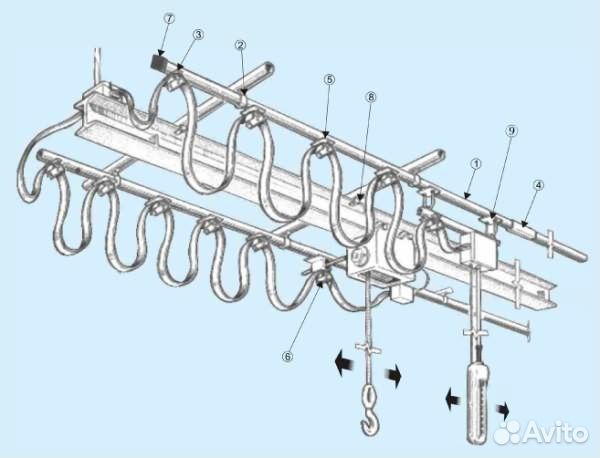 ⑦ ③ ② ⑤ ⑧ ⑨ ① ④ ⑥

Avito